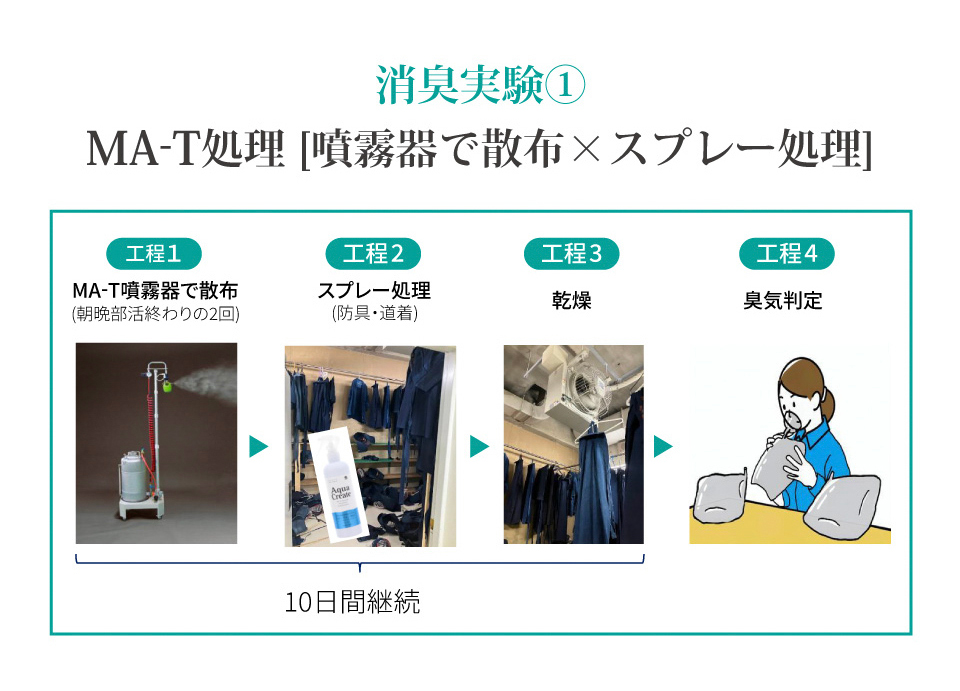 消臭実験①

MA-T処理 [噴霧器で散布×スプレー処理]

工程1
MA-T噴霧器で散布
(朝晩部活終わりの2回)

工程2
スプレー処理
(防具・道着)

Aqua Create

工程3
乾燥

工程4
臭気判定

10日間継続