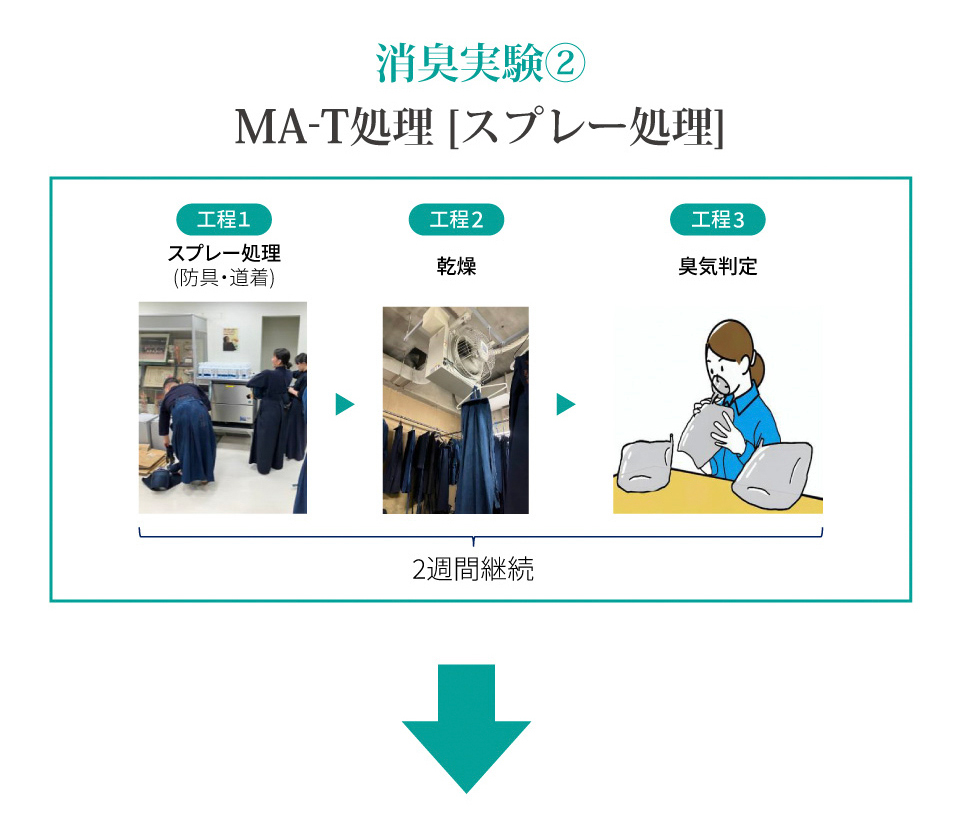 消臭実験②
MA-T処理 [スプレー処理]

工程1
スプレー処理
(防具・道着)

工程2
乾燥

工程3
臭気判定

2週間継続